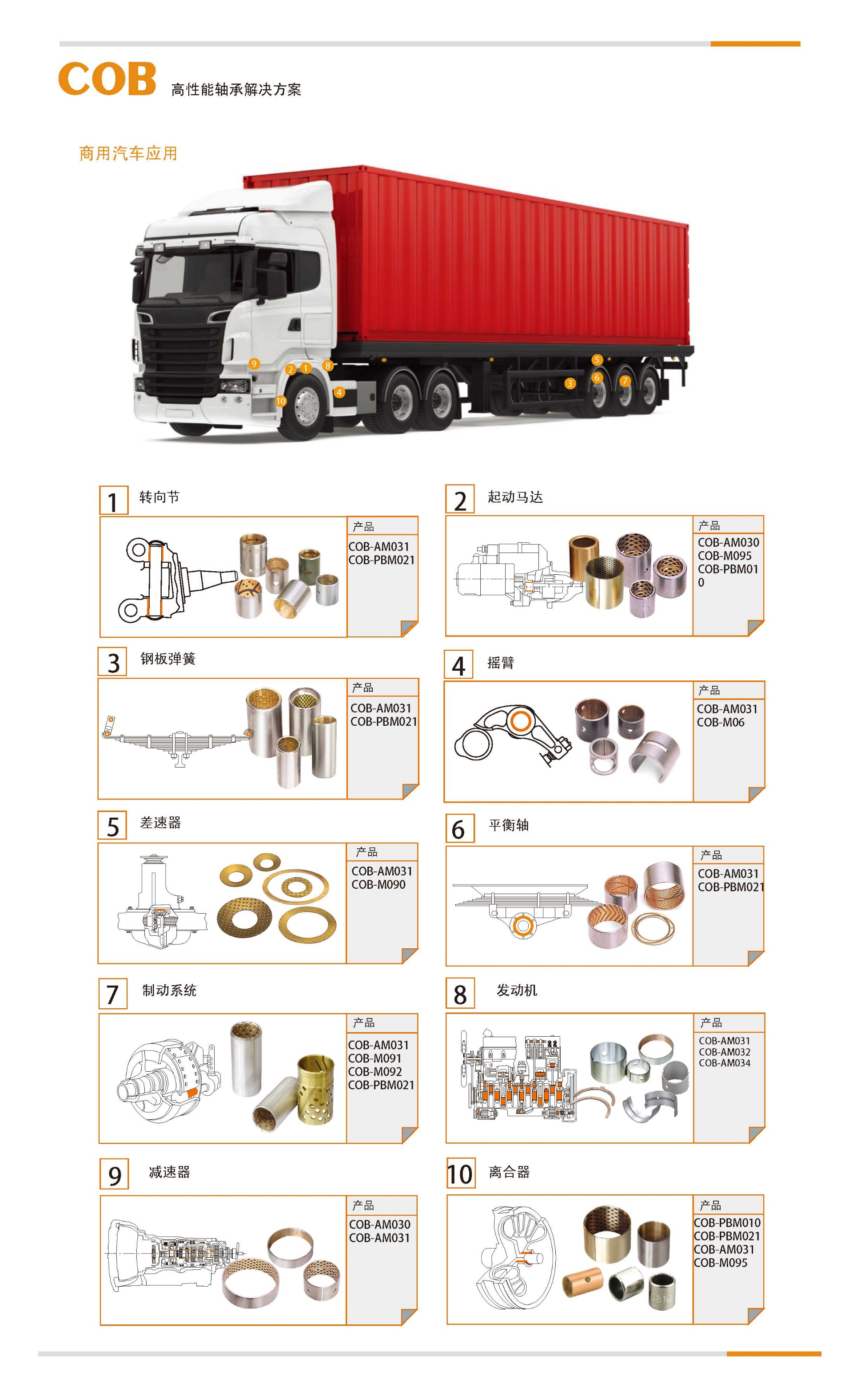 COB 高性能轴承解决方案

商用汽车应用

9 2 1 8 4 10 5 3 6 7

1 转向节

产品
COB-AM031
COB-PBM021

2 起动马达

产品
COB-AM030
COB-M095
COB-PBM010

3 钢板弹簧

产品
COB-AM031
COB-PBM021

4 摇臂

产品
COB-AM031
COB-M06

5 差速器

产品
COB-AM031
COB-M090

6 平衡轴

产品
COB-AM031
COB-PBM021

7 制动系统

产品
COB-AM031
COB-M091
COB-M092
COB-PBM021

8 发动机

产品
COB-AM031
COB-AM032
COB-AM034

9 减速器

产品
COB-AM030
COB-AM031

10 离合器

产品
COB-PBM010
COB-PBM021
COB-AM031
COB-M095